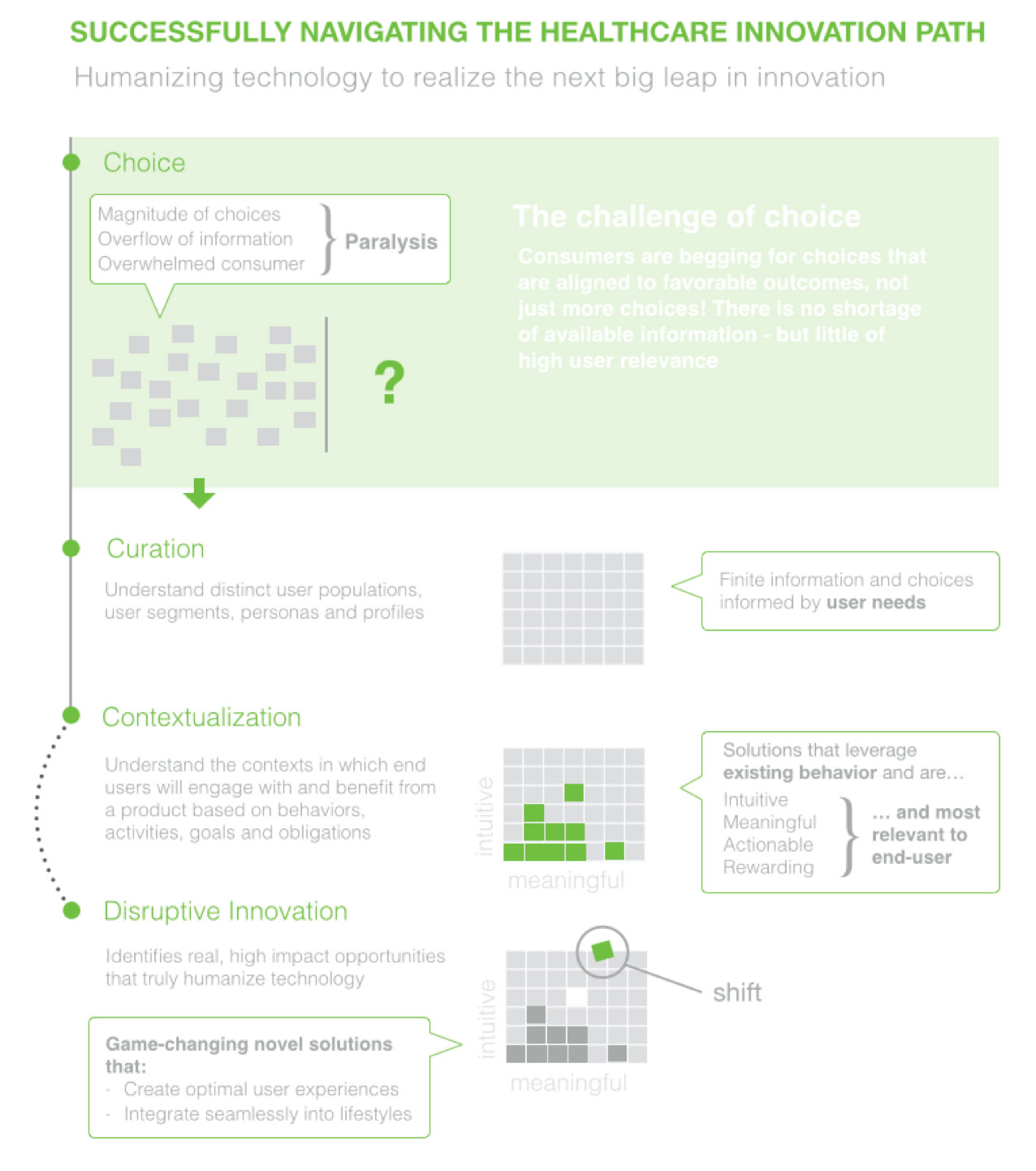 SUCCESSFULLY NAVIGATING THE HEALTHCARE INNOVATION PATH

Humanizing technology to realize the next big leap in innovation

Choice

Magnitude of choices
Overflow of information
Overwhelmed consumer
Paralysis

?

The challenge of choice

Consumers are begging for choices that are aligned to favorable outcomes, not just more choices! There is no shortage of available information - but little of high user relevance

Curation

Understand distinct user populations, user segments, personas and profiles

Finite information and choices informed by user needs

Contextualization

Understand the contexts in which end users will engage with and benefit from a product based on behaviors, activities, goals and obligations

intuitive

meaningful

Solutions that leverage existing behavior and are...

Intuitive
Meaningful
Actionable
Rewarding

... and most relevant to end-user

Disruptive Innovation

Identifies real, high impact opportunities that truly humanize technology

Game-changing novel solutions that:
- Create optimal user experiences
- Integrate seamlessly into lifestyles

intuitive

meaningful

shift